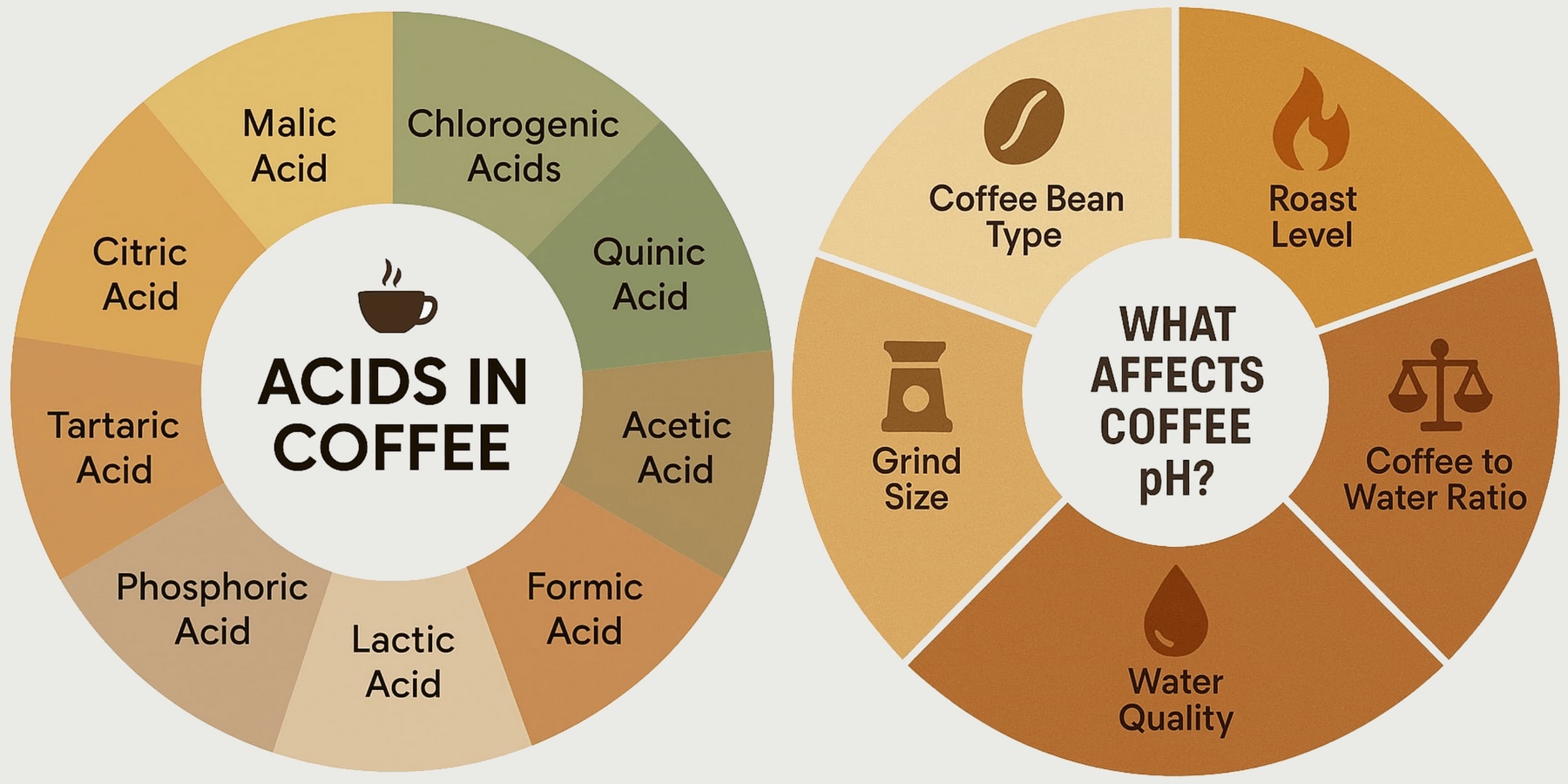 ACIDS IN COFFEE

Malic Acid

Chlorogenic Acids

Quinic Acid

Acetic Acid

Formic Acid

Lactic Acid

Phosphoric Acid

Tartaric Acid

Citric Acid

WHAT AFFECTS COFFEE pH?

Coffee Bean Type

Roast Level

Coffee to Water Ratio

Water Quality

Grind Size